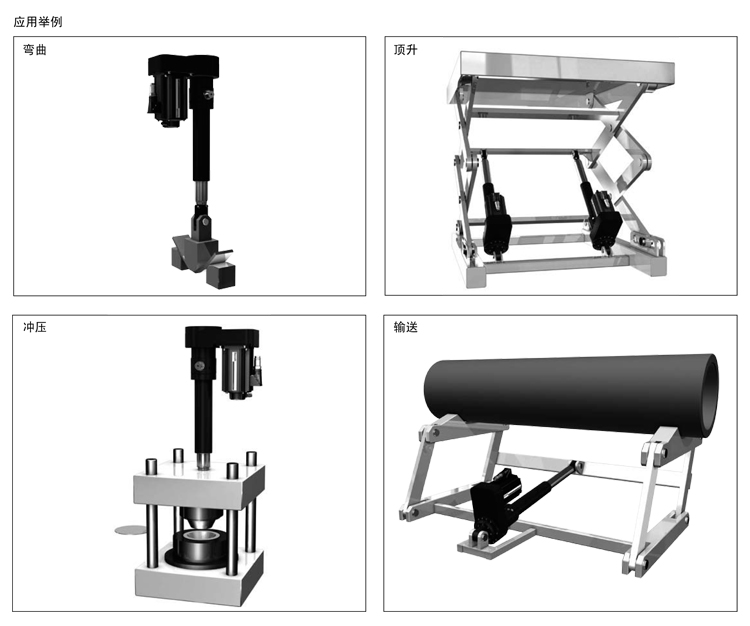 应用举例

弯曲

顶升

冲压

输送