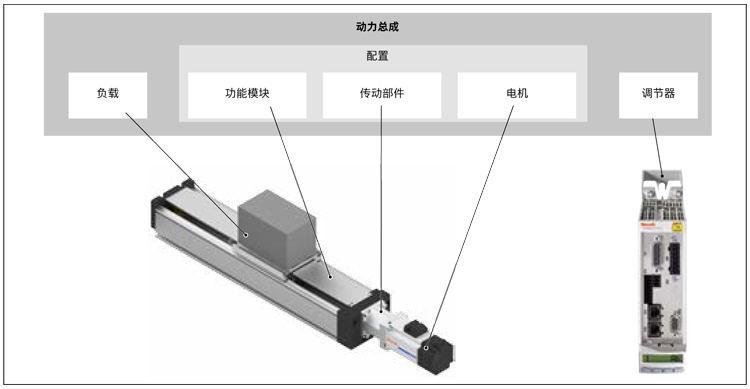 动力总成

配置

负载

功能模块

传动部件

电机

调节器